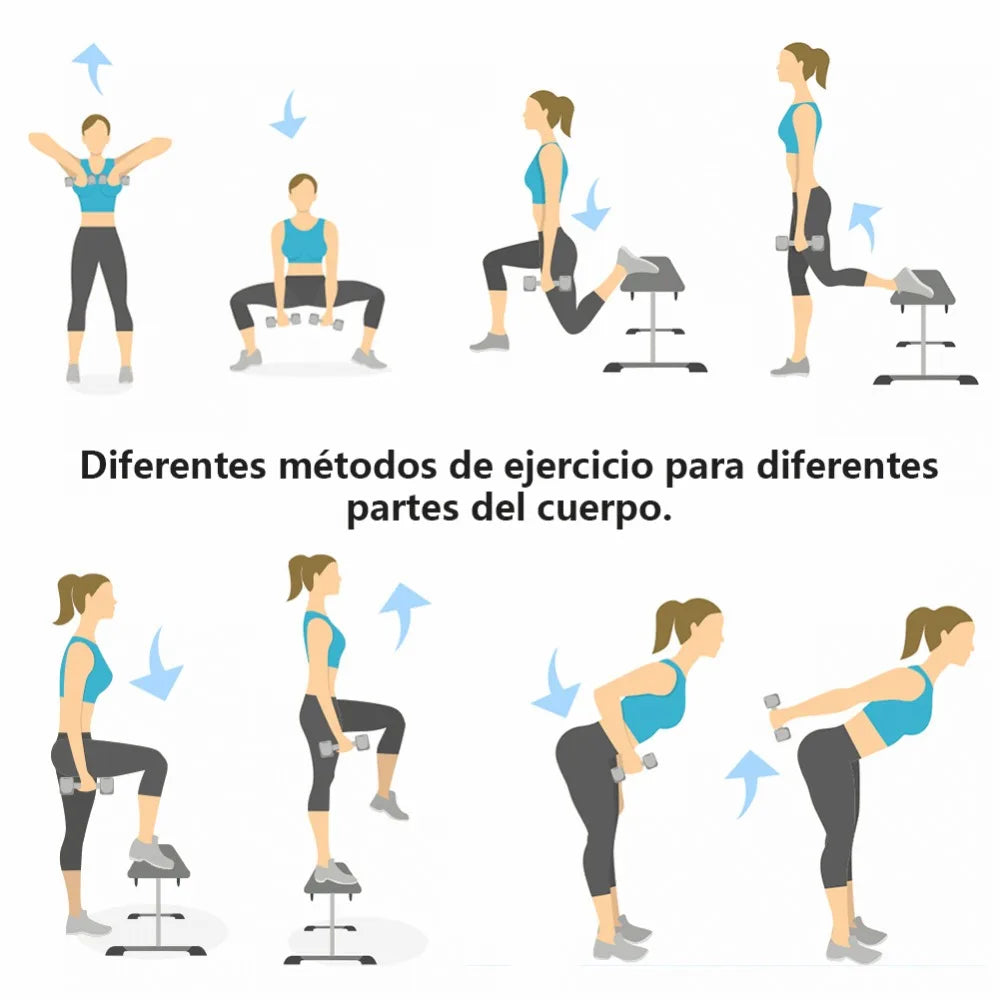 Diferentes métodos de ejercicio para diferentes partes del cuerpo.