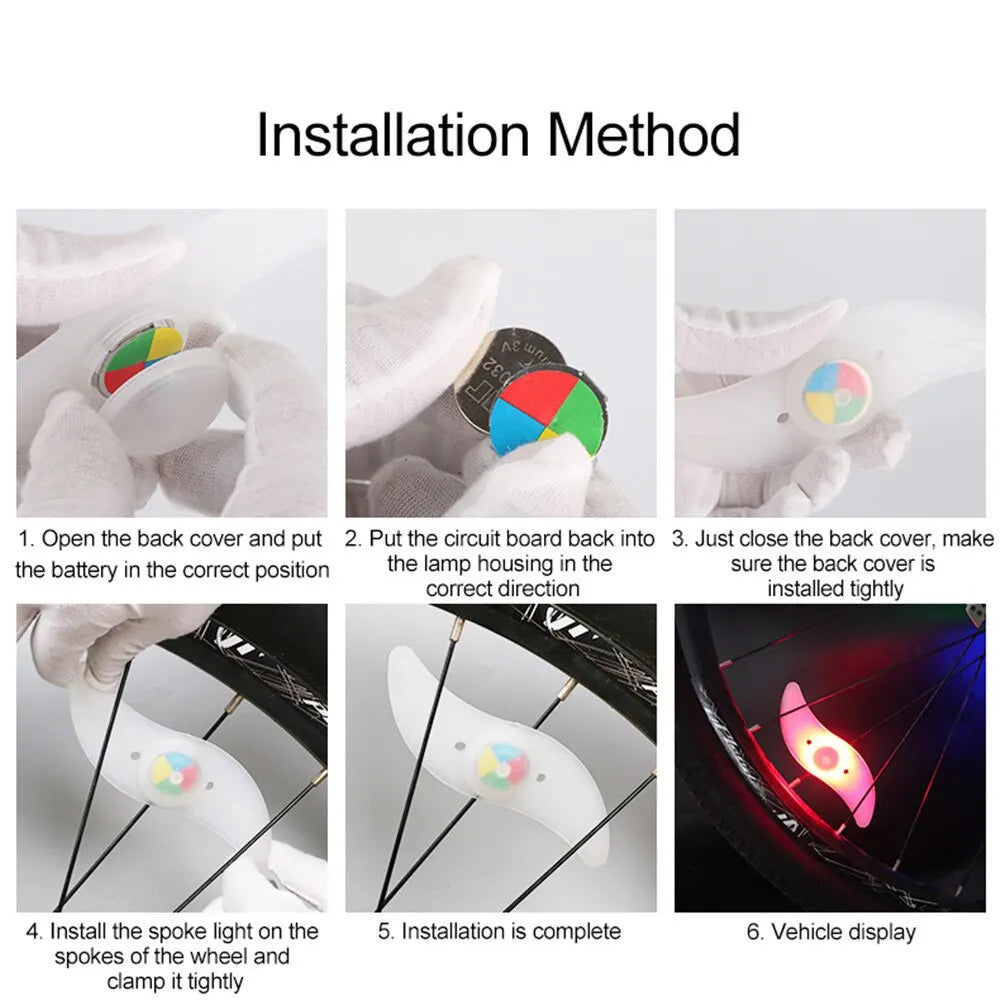 Installation Method

1. Open the back cover and put the battery in the correct position

2. Put the circuit board back into the lamp housing in the correct direction

3. Just close the back cover, make sure the back cover is installed tightly

4. Install the spoke light on the spokes of the wheel and clamp it tightly

5. Installation is complete

6. Vehicle display